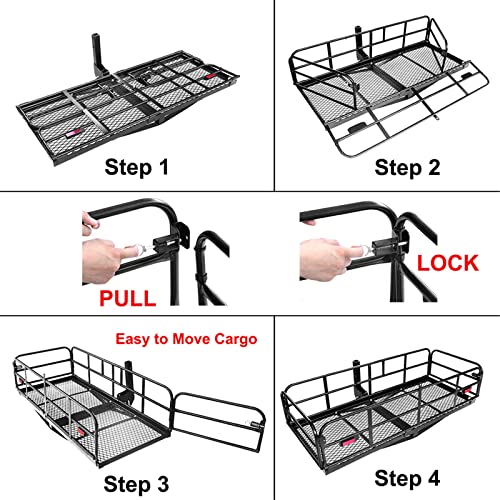 Step 1

Step 2

PULL

LOCK

Easy to Move Cargo

Step 3

Step 4