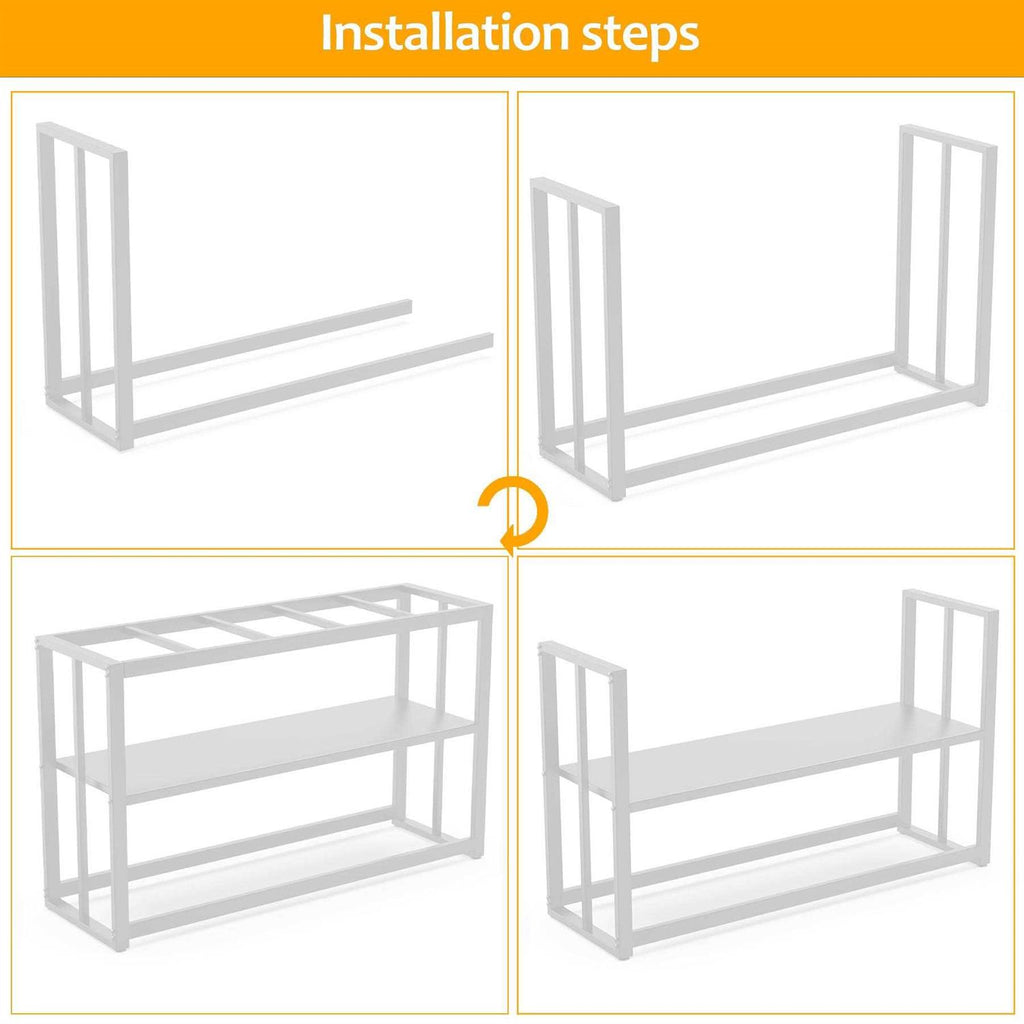 Installation steps