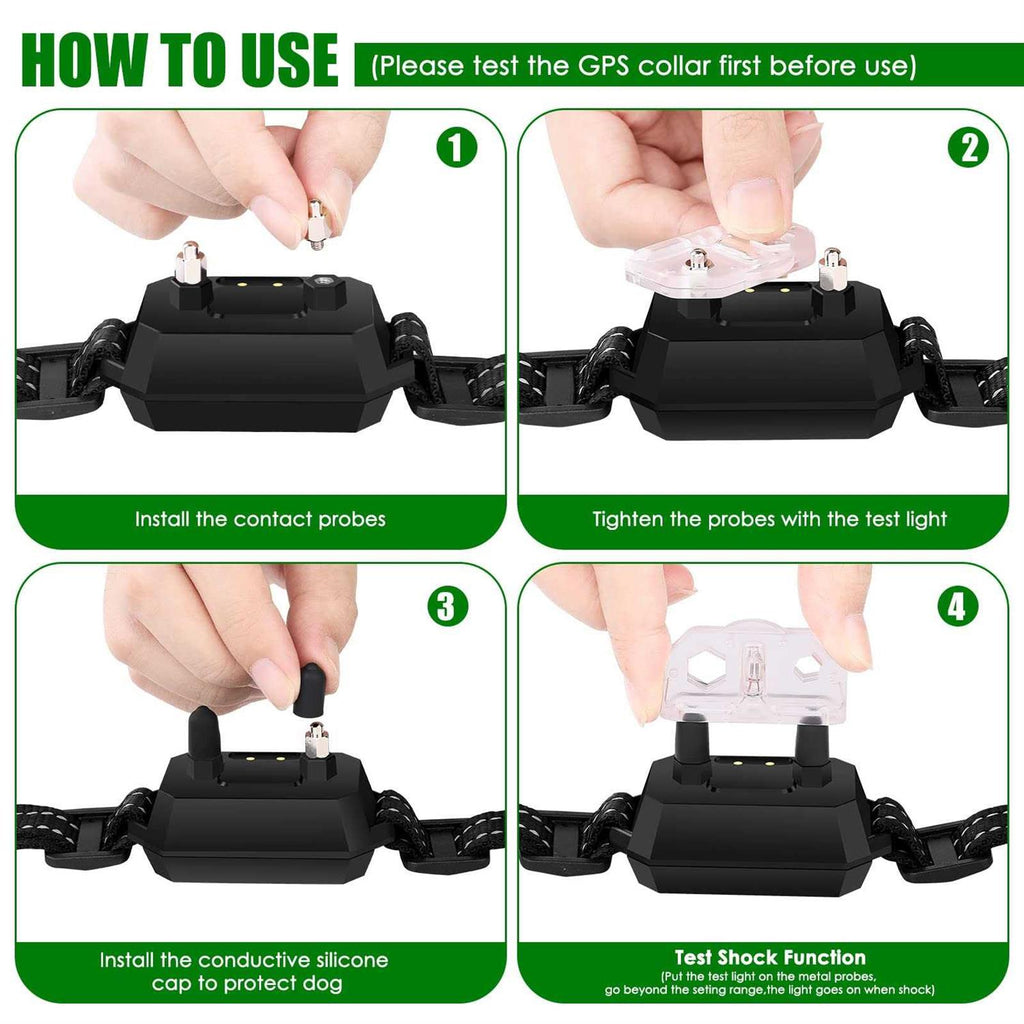 HOW TO USE (Please test the GPS collar first before use)

1

Install the contact probes

2

Tighten the probes with the test light

3

Install the conductive silicone cap to protect dog

4

Test Shock Function
(Put the test light on the metal probes, go beyond the seting range,the light goes on when shock)